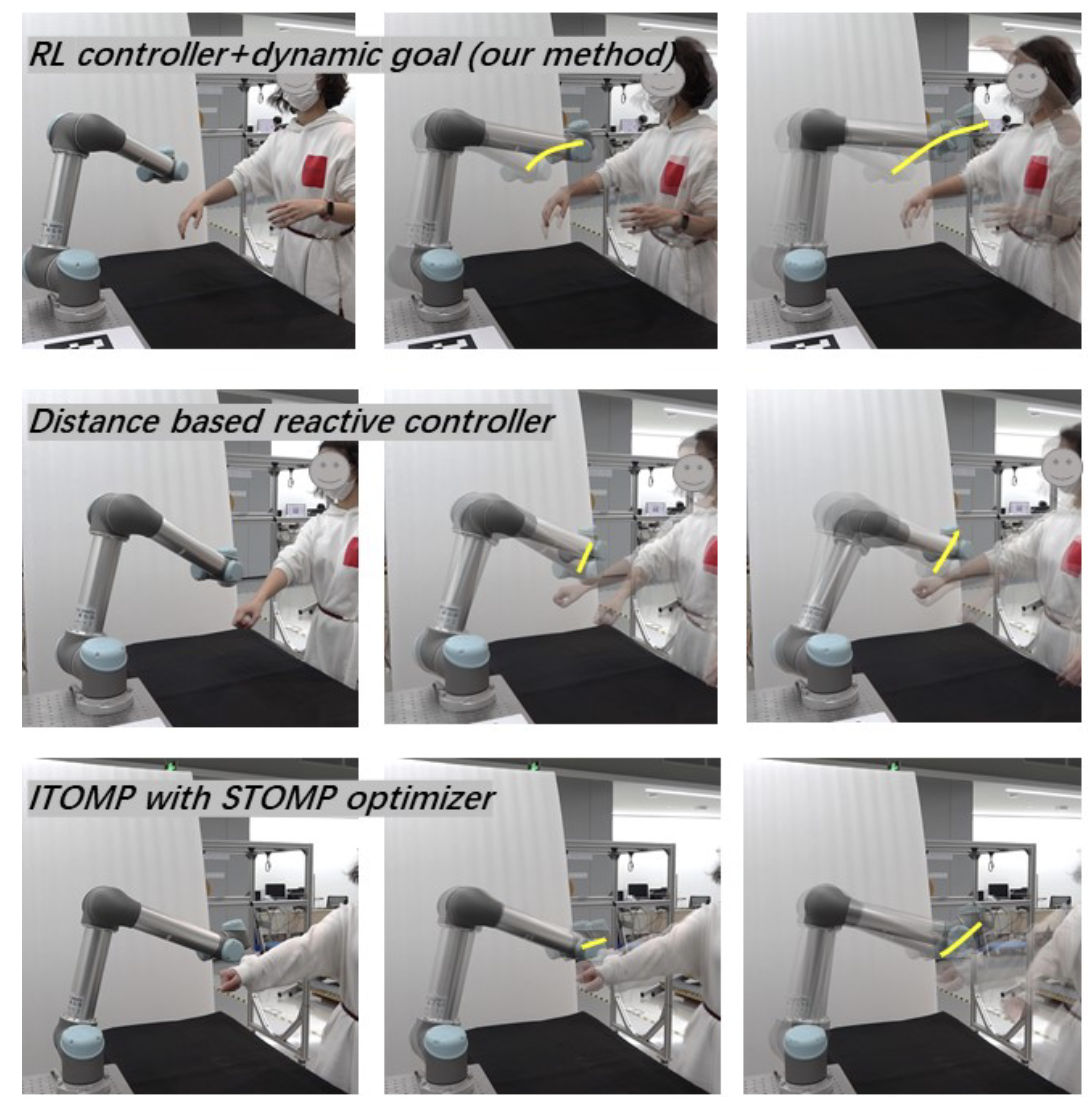 RL controller+dynamic goal (our method)

Distance based reactive controller

ITOMP with STOMP optimizer